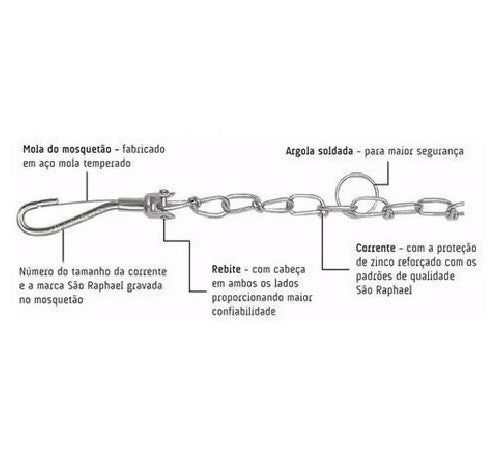 Mola do mosquetão - fabricado em aço mola temperado

Argola soldada - para maior segurança

Número do tamanho da corrente e a marca São Raphael gravada no mosquetão

Rebite - com cabeça em ambos os lados proporcionando maior confiabilidade

Corrente - com a proteção de zinco reforçado com os padrões de qualidade São Raphael